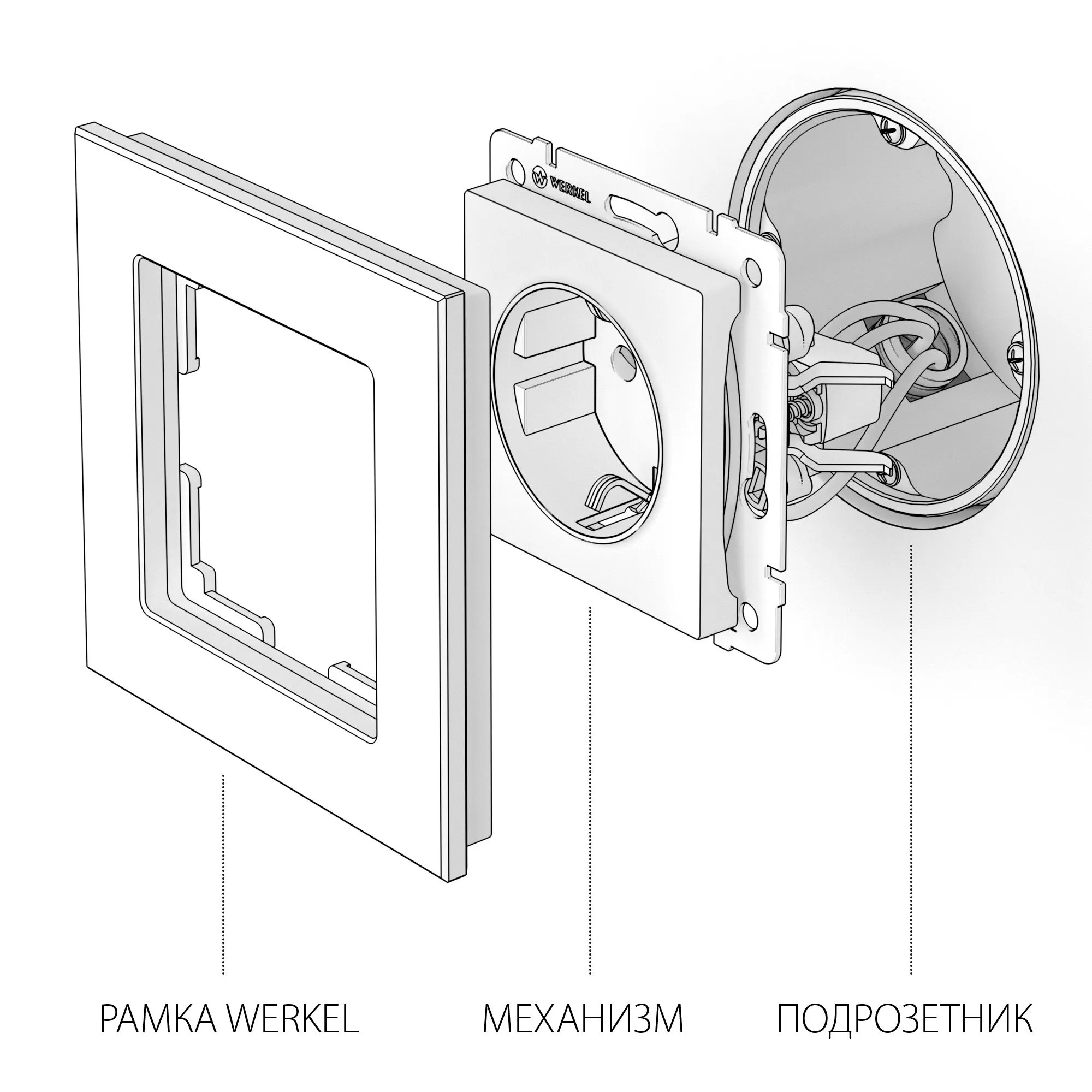 WERKEL

РАМКА WERKEL

МЕХАНИЗМ

ПОДРОЗЕТНИК